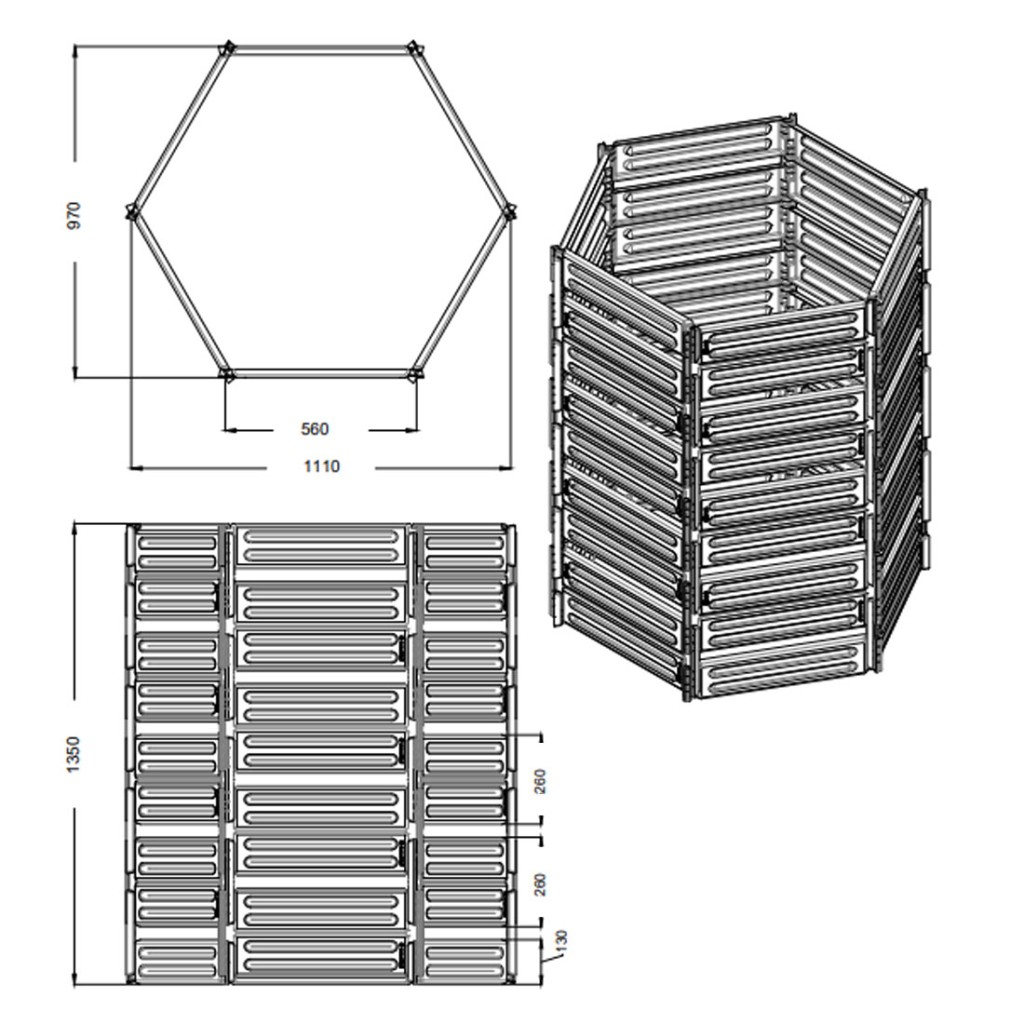 970
560
1110
1350
260
260
130