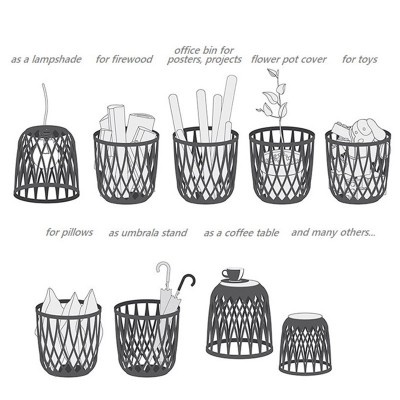 as a lampshade for firewood office bin for posters, projects flower pot cover for toys

for pillows as umbrala stand as a coffee table and many others...